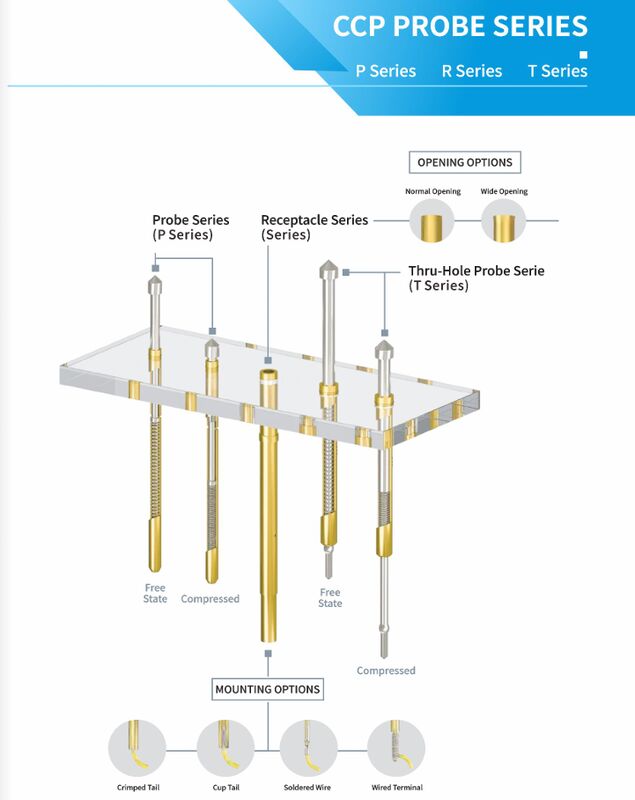 CCP PROBE SERIES

P Series R Series T Series

OPENING OPTIONS

Normal Opening

Wide Opening

Probe Series
(P Series)

Receptacle Series
(Series)

Thru-Hole Probe Serie
(T Series)

Free State

Compressed

Free State

Compressed

MOUNTING OPTIONS

Crimped Tail

Cup Tail

Soldered Wire

Wired Terminal